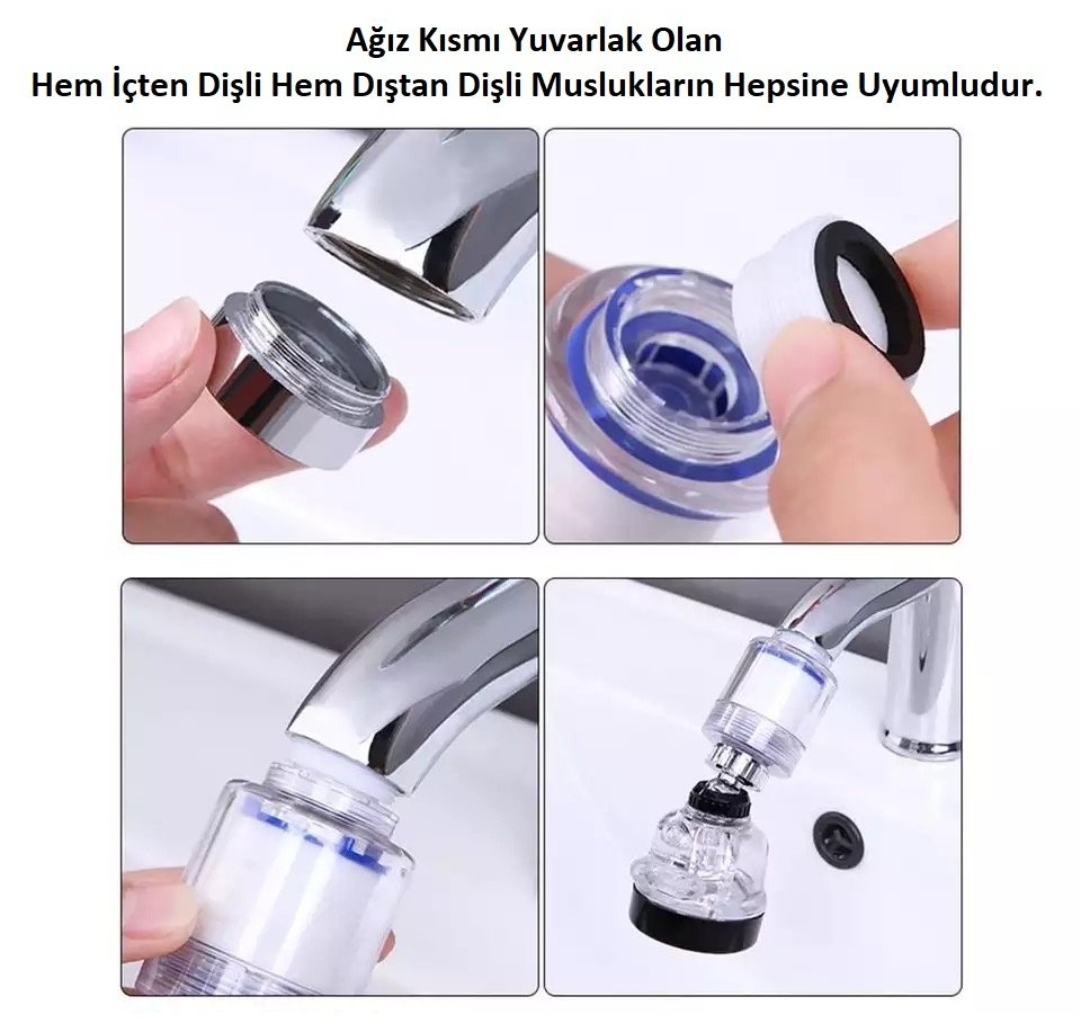 Ağız Kısmı Yuvarlak Olan
Hem İçten Dişli Hem Dıştan Dişli Muslukların Hepsine Uyumludur.